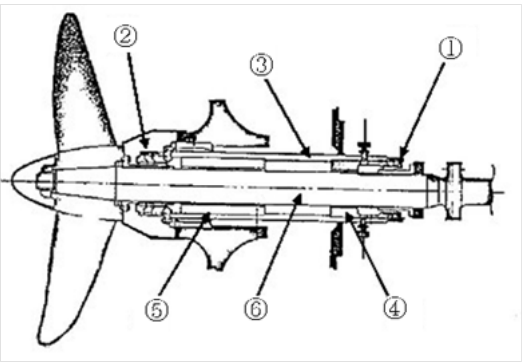 ②
③
①
⑤
⑥
④