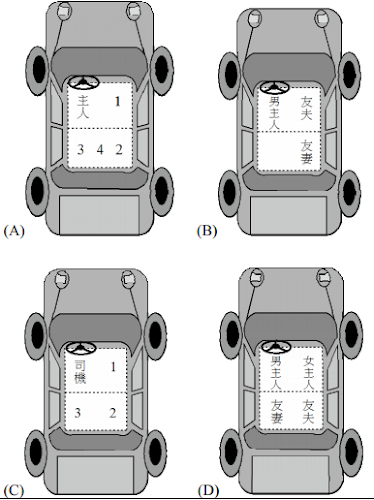 主人 1

3 4 2

(A)

男主人 友夫

友妻

(B)

司機 1

3 2

(C)

男主人 女主人

友妻 友夫

(D)