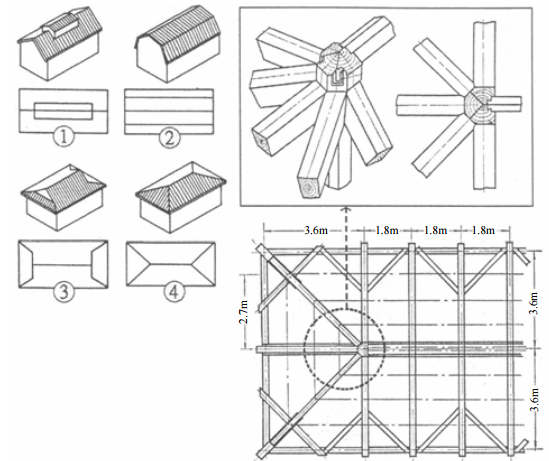 ①
②
③
④
3.6m
1.8m
1.8m
1.8m
2.7m
3.6m
3.6m