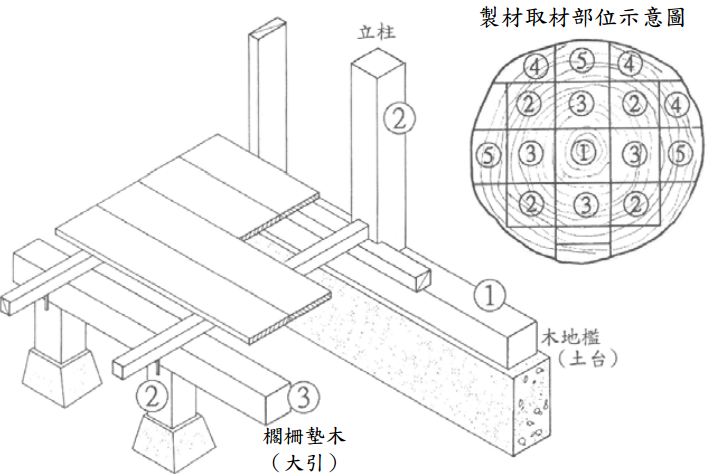 製材取材部位示意圖

立柱

②

④ ⑤ ④
② ③ ② ④
⑤ ③ ① ③ ⑤
② ③ ②

①

木地檻
（土台）

②

③

擱柵墊木
（大引）